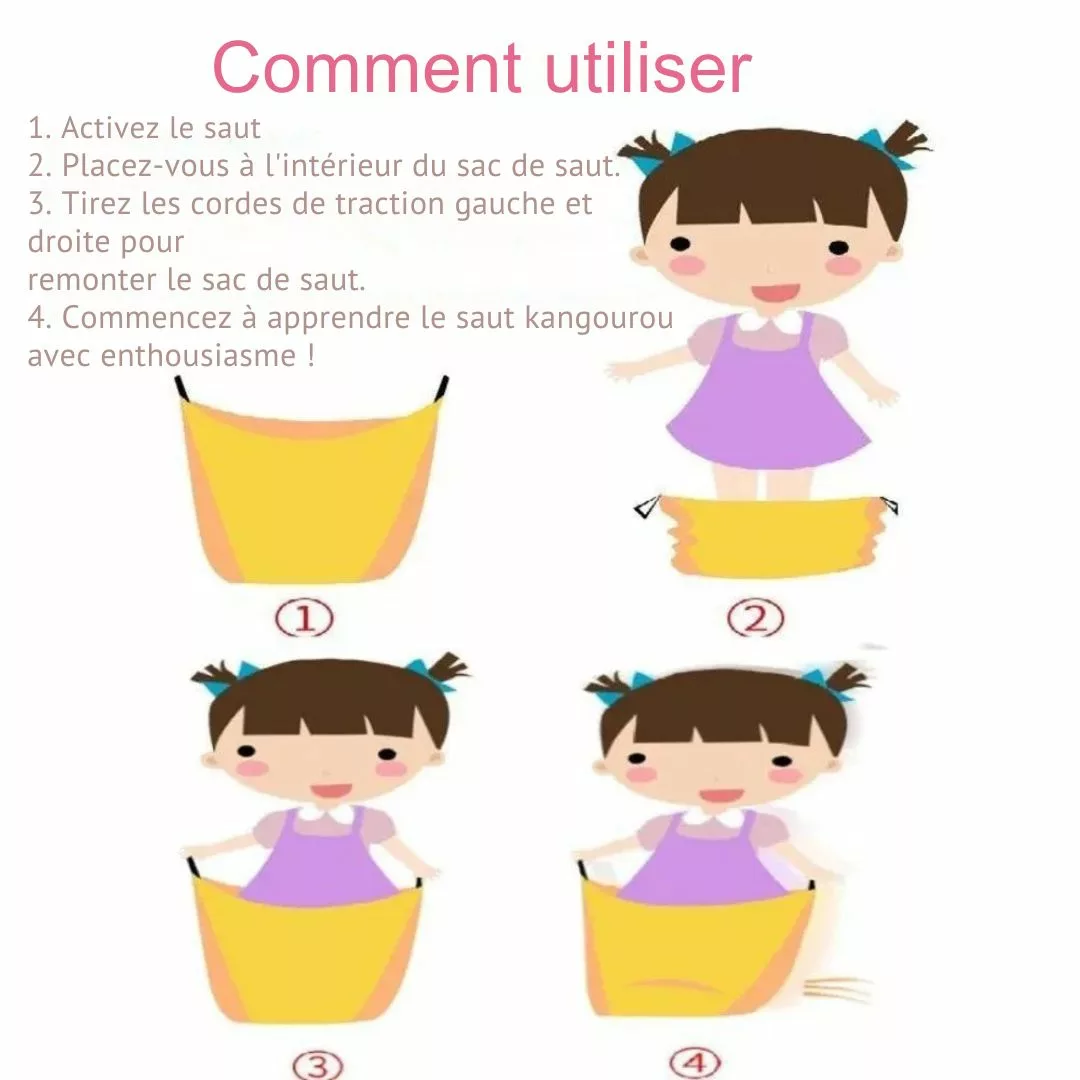 Comment utiliser

1. Activez le saut
2. Placez-vous à l'intérieur du sac de saut.
3. Tirez les cordes de traction gauche et droite pour
remonter le sac de saut.
4. Commencez à apprendre le saut kangourou avec enthousiasme !

①

②

③

④