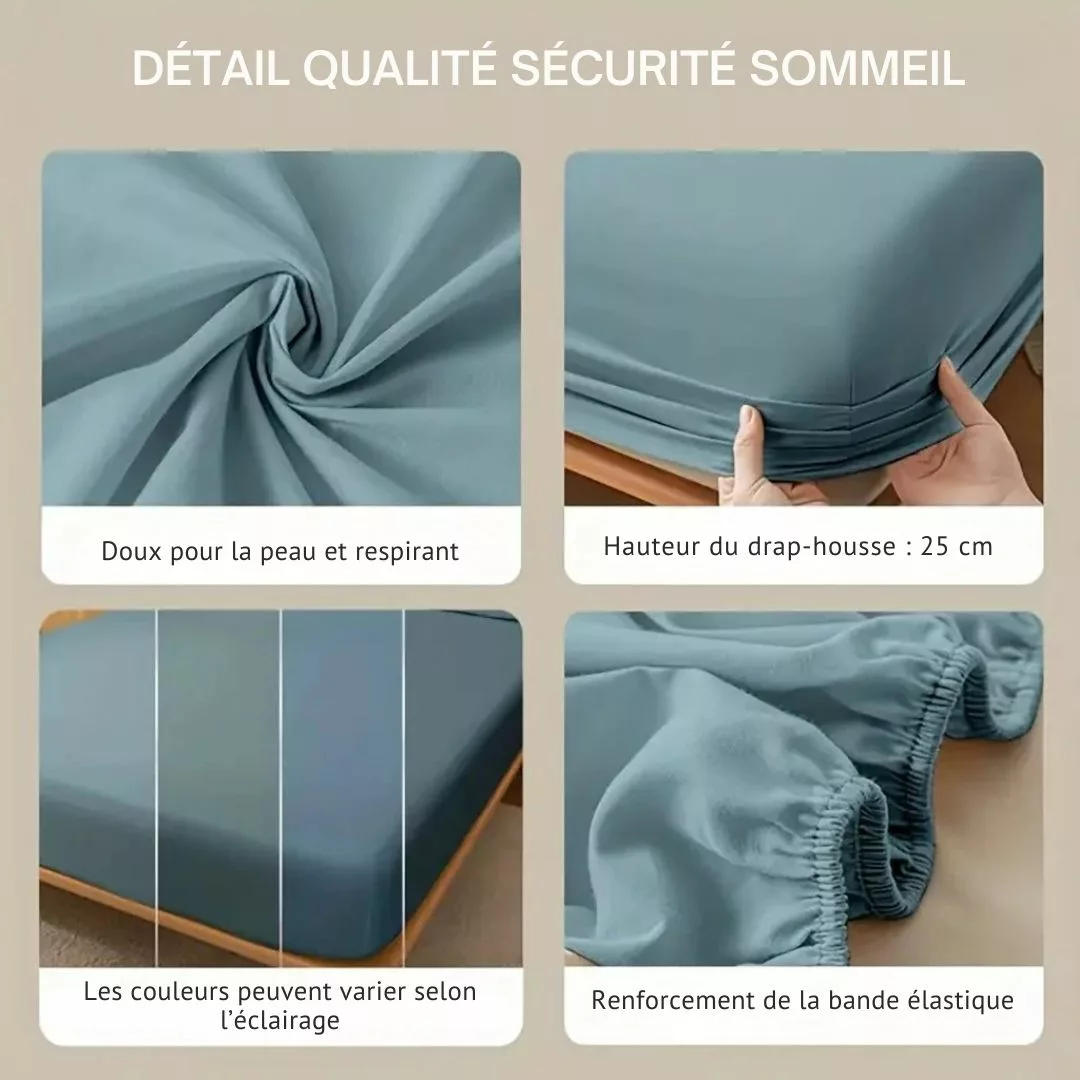 DÉTAIL QUALITÉ SÉCURITÉ SOMMEIL

Doux pour la peau et respirant

Hauteur du drap-housse : 25 cm

Les couleurs peuvent varier selon l'éclairage

Renforcement de la bande élastique