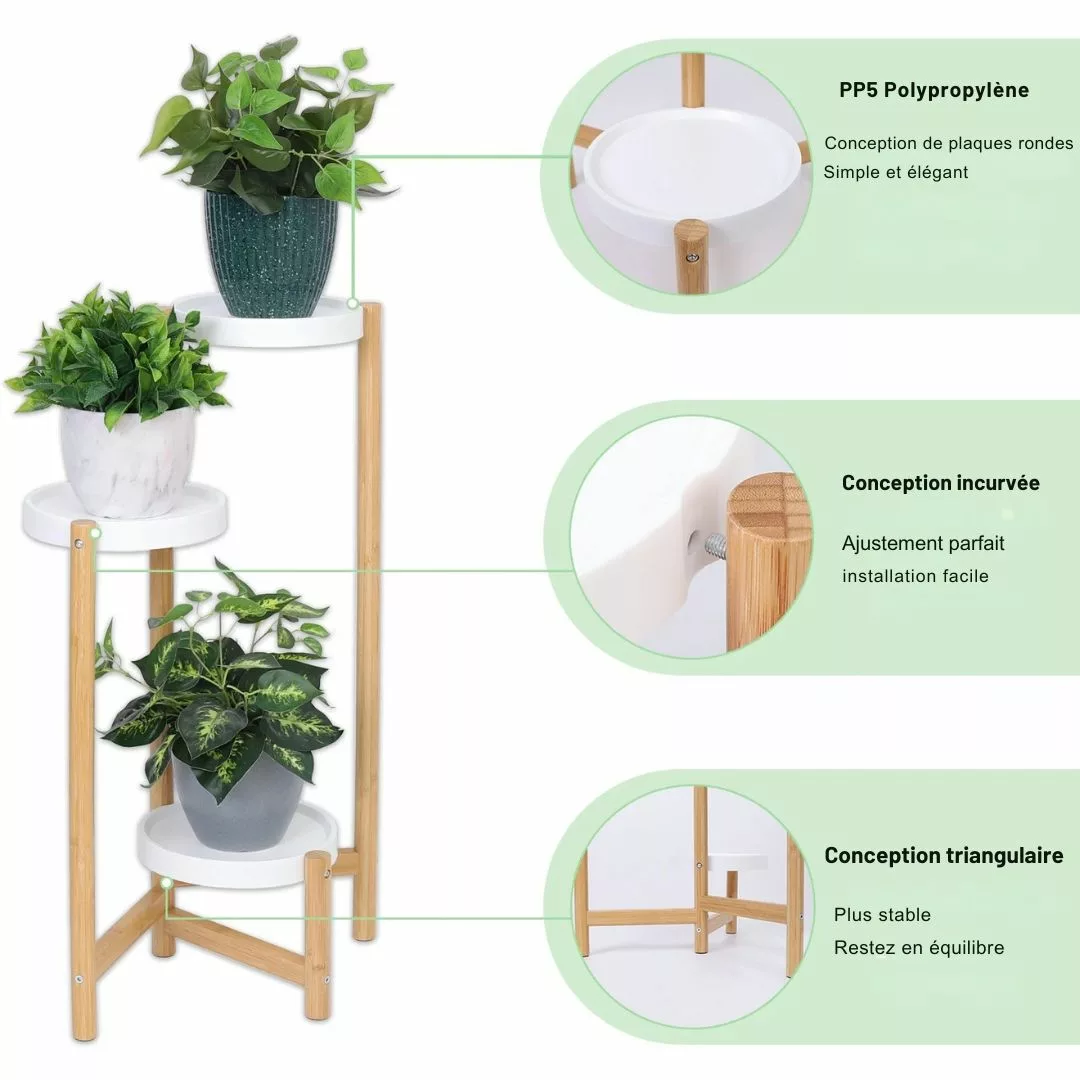 PP5 Polypropylène

Conception de plaques rondes
Simple et élégant

Conception incurvée

Ajustement parfait
installation facile

Conception triangulaire

Plus stable
Restez en équilibre