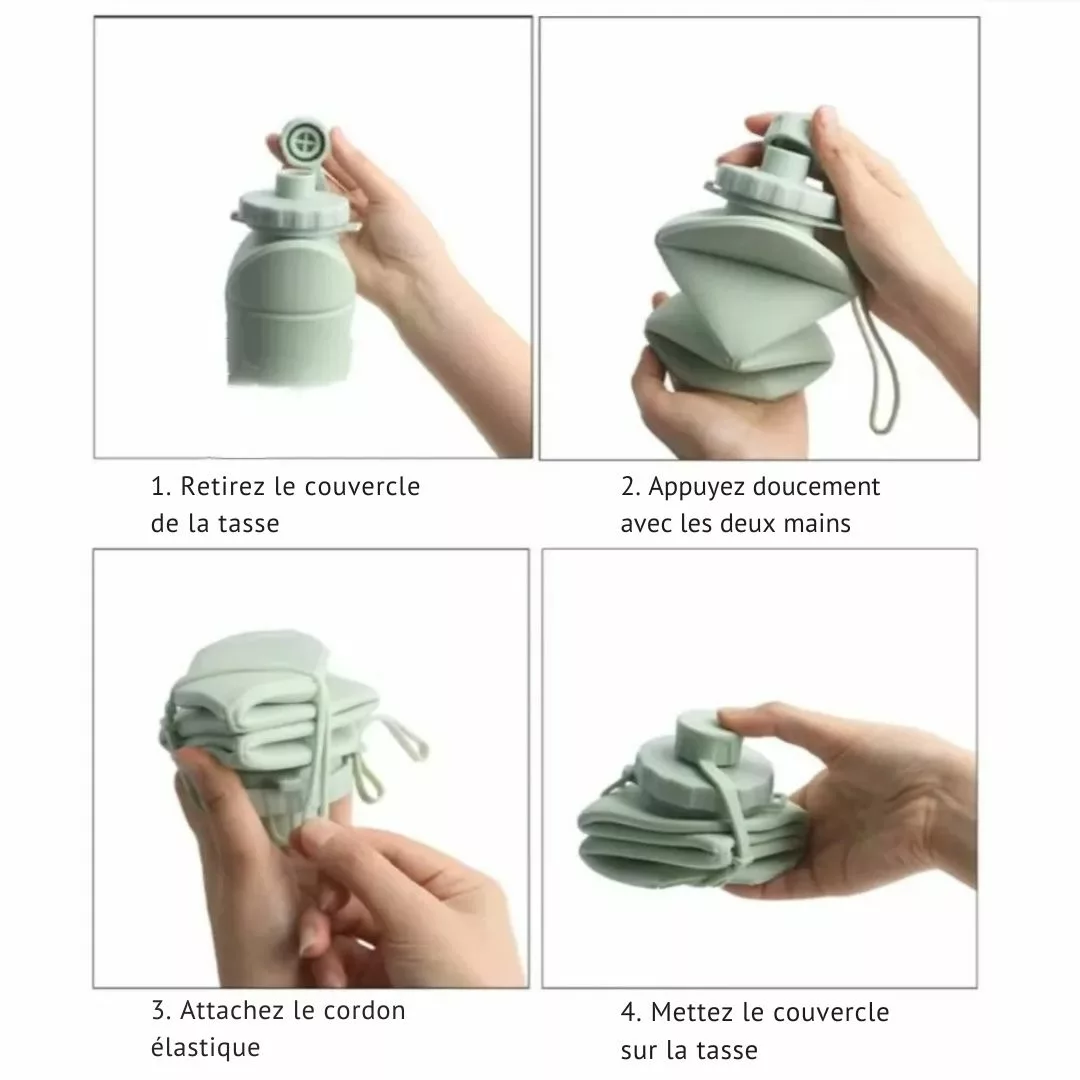 1. Retirez le couvercle de la tasse

2. Appuyez doucement avec les deux mains

3. Attachez le cordon élastique

4. Mettez le couvercle sur la tasse