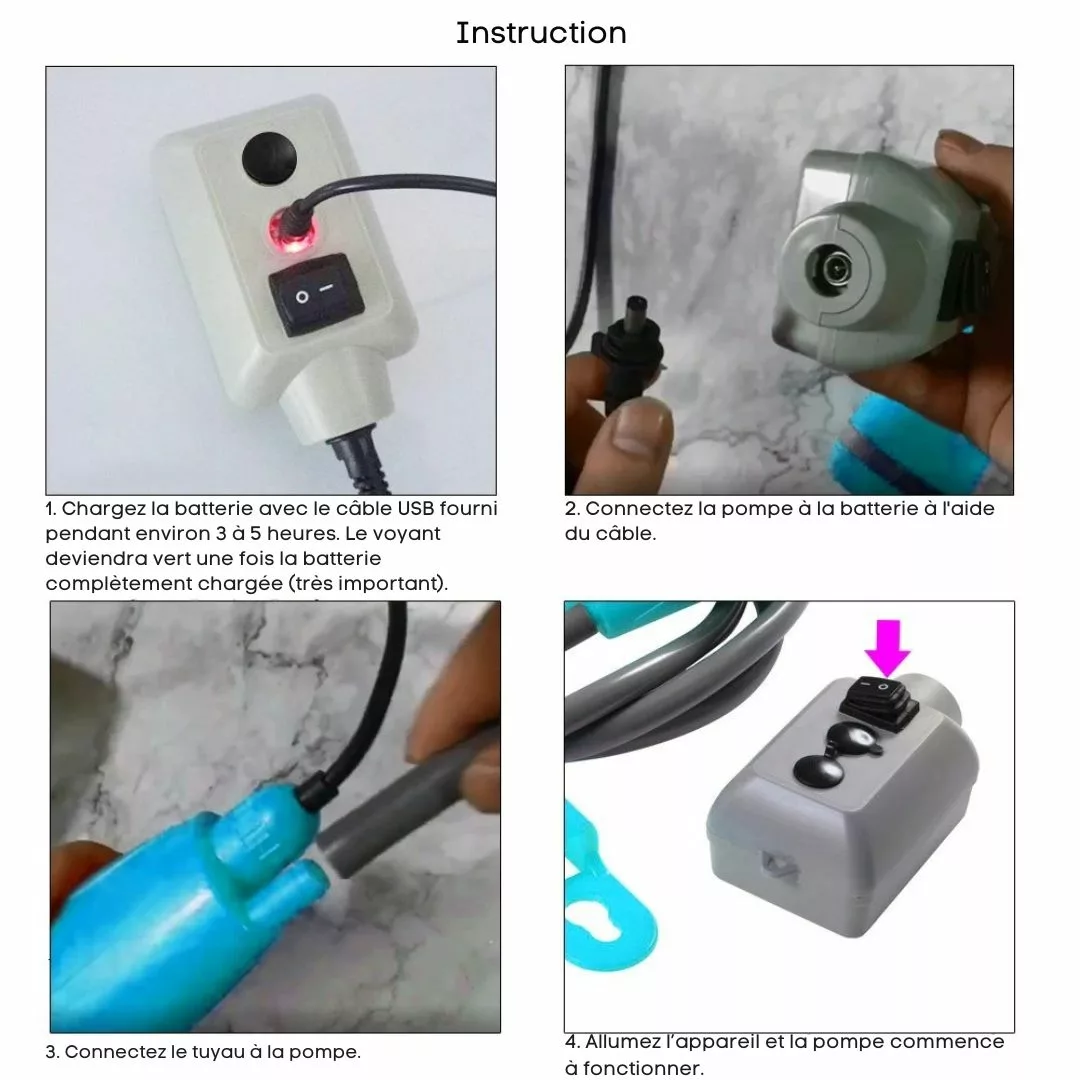 Instruction

1. Chargez la batterie avec le câble USB fourni pendant environ 3 à 5 heures. Le voyant deviendra vert une fois la batterie complètement chargée (très important).

2. Connectez la pompe à la batterie à l'aide du câble.

3. Connectez le tuyau à la pompe.

4. Allumez l'appareil et la pompe commence à fonctionner.