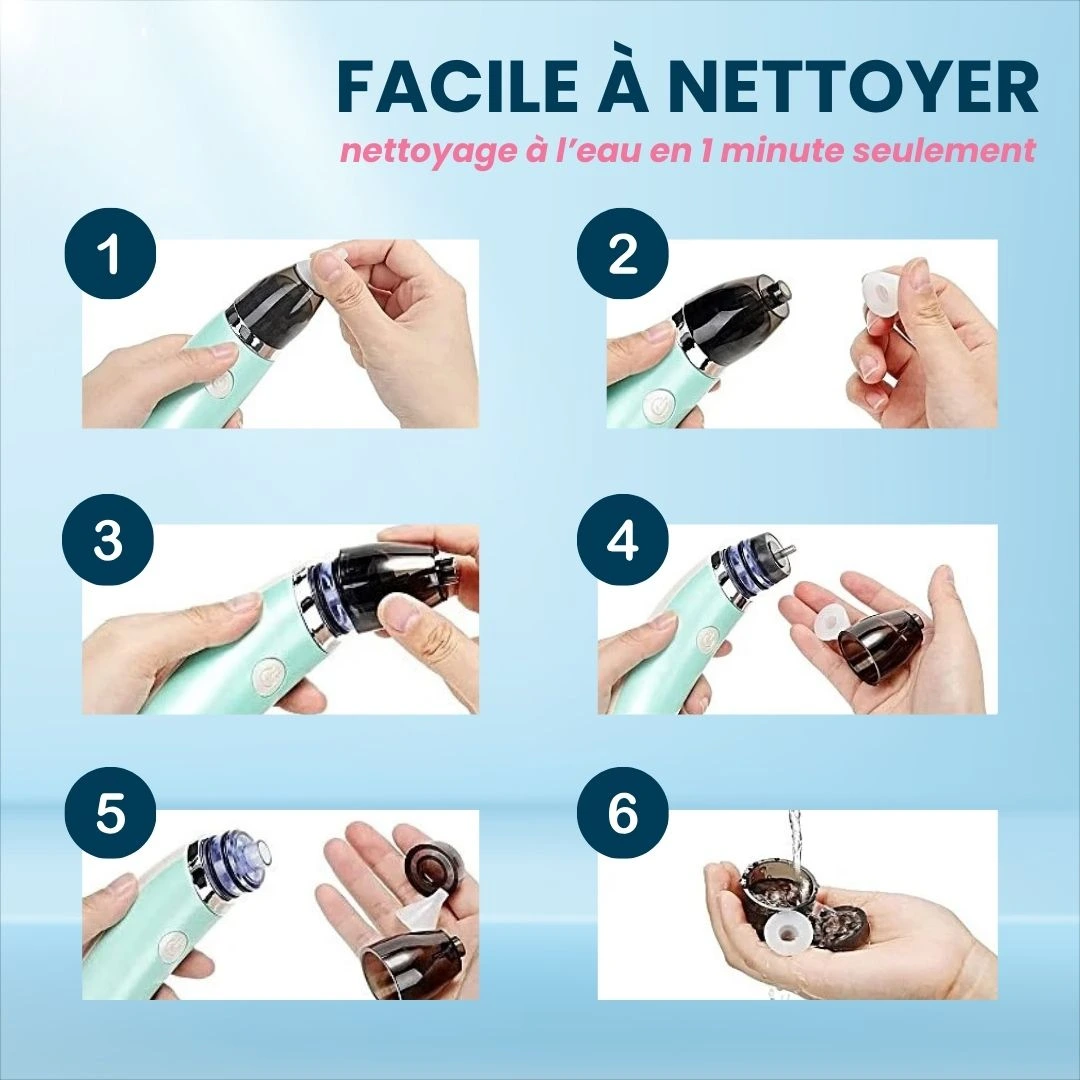 FACILE À NETTOYER
nettoyage à l'eau en 1 minute seulement

1

2

3

4

5

6